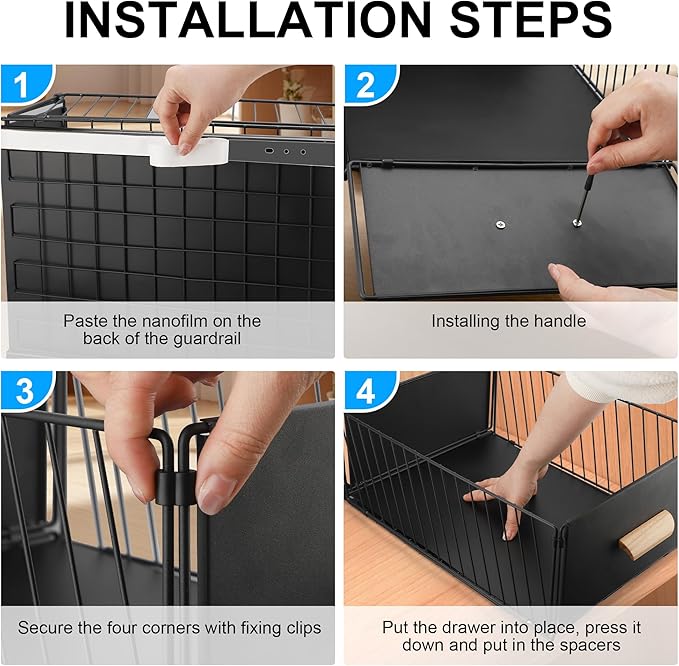 INSTALLATION STEPS

1

Paste the nanofilm on the back of the guardrail

2

Installing the handle

3

Secure the four corners with fixing clips

4

Put the drawer into place, press it down and put in the spacers