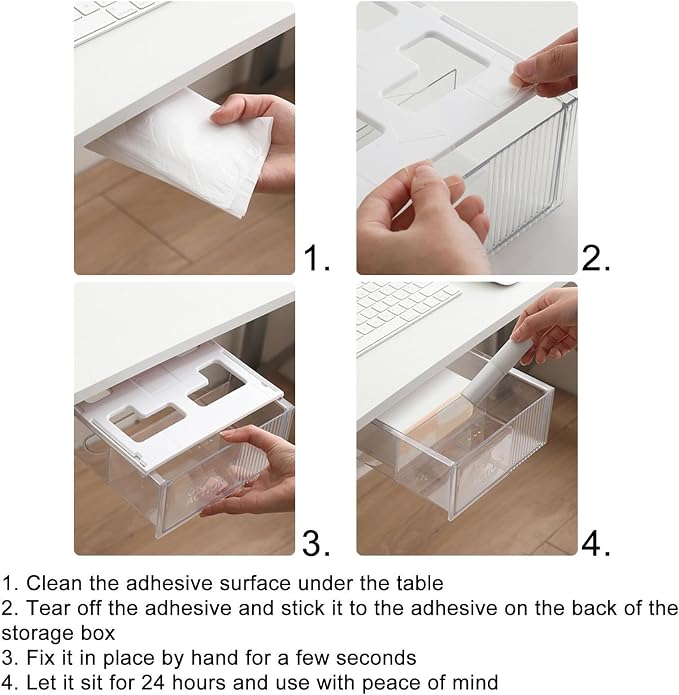 1.

2.

3.

4.

1. Clean the adhesive surface under the table
2. Tear off the adhesive and stick it to the adhesive on the back of the storage box
3. Fix it in place by hand for a few seconds
4. Let it sit for 24 hours and use with peace of mind