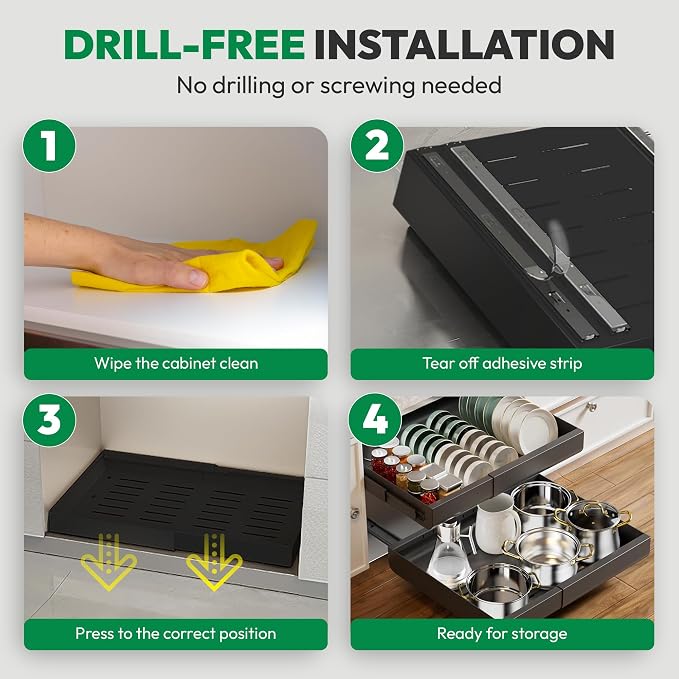 DRILL-FREE INSTALLATION
No drilling or screwing needed

1
Wipe the cabinet clean

2
Tear off adhesive strip

3
Press to the correct position

4
Ready for storage