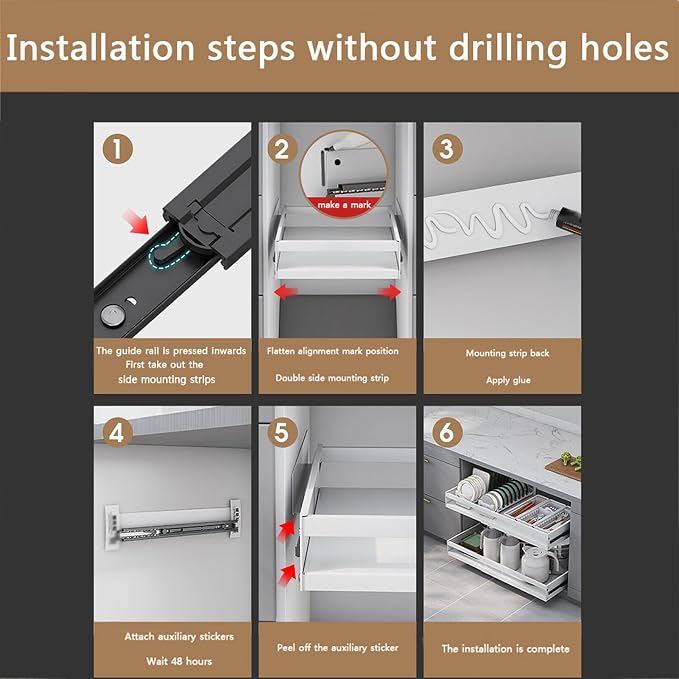 Installation steps without drilling holes

1

The guide rail is pressed inwards
First take out the
side mounting strips

2

make a mark

Flatten alignment mark position

Double side mounting strip

3

Mounting strip back

Apply glue

4

Attach auxiliary stickers

Wait 48 hours

5

Peel off the auxiliary sticker

6

The installation is complete