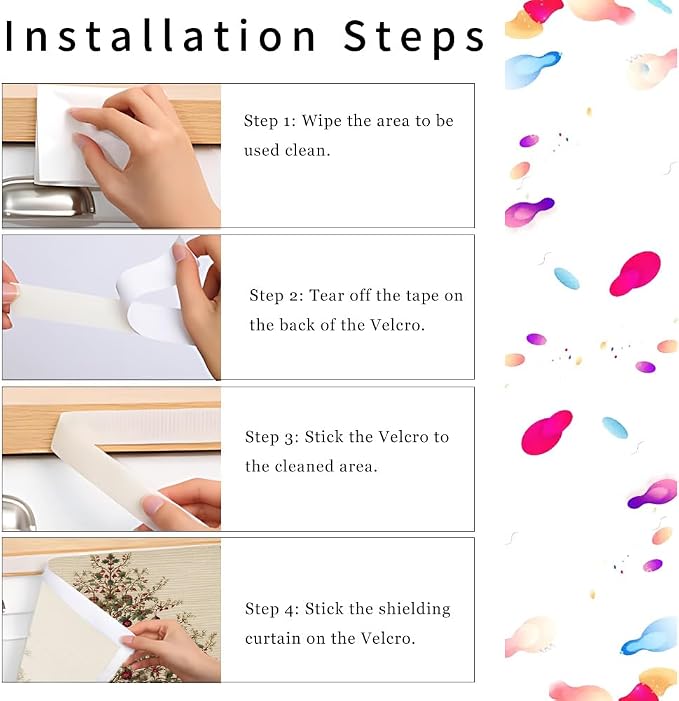 Installation Steps

Step 1: Wipe the area to be used clean.

Step 2: Tear off the tape on the back of the Velcro.

Step 3: Stick the Velcro to the cleaned area.

Step 4: Stick the shielding curtain on the Velcro.