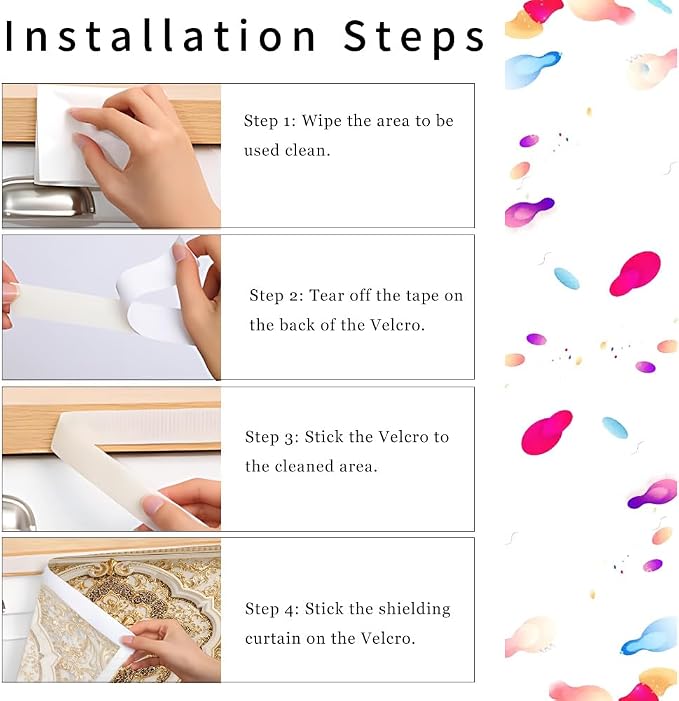 Installation Steps

Step 1: Wipe the area to be used clean.

Step 2: Tear off the tape on the back of the Velcro.

Step 3: Stick the Velcro to the cleaned area.

Step 4: Stick the shielding curtain on the Velcro.