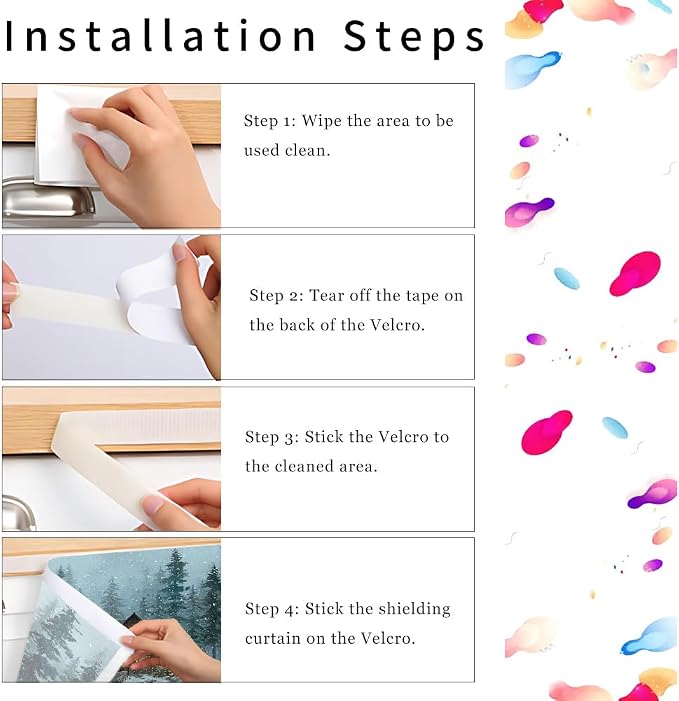 Installation Steps

Step 1: Wipe the area to be used clean.

Step 2: Tear off the tape on the back of the Velcro.

Step 3: Stick the Velcro to the cleaned area.

Step 4: Stick the shielding curtain on the Velcro.