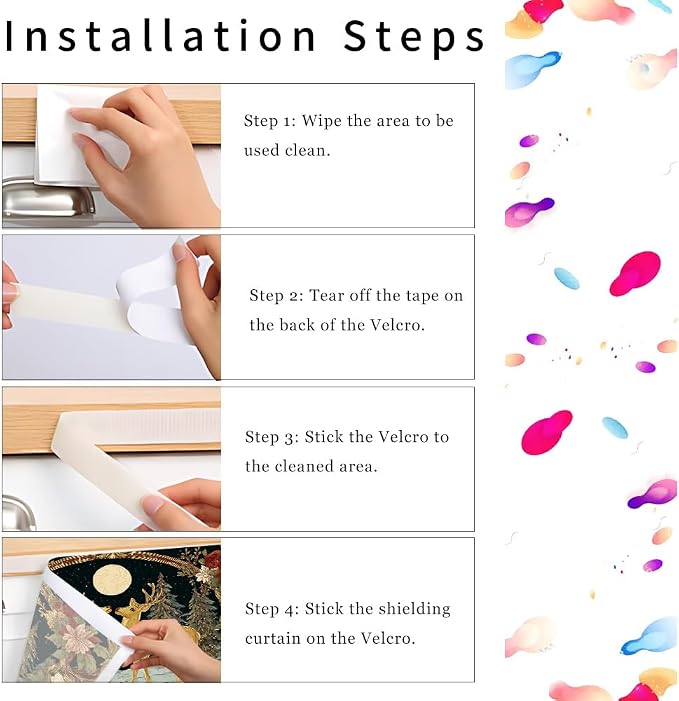 Installation Steps

Step 1: Wipe the area to be used clean.

Step 2: Tear off the tape on the back of the Velcro.

Step 3: Stick the Velcro to the cleaned area.

Step 4: Stick the shielding curtain on the Velcro.