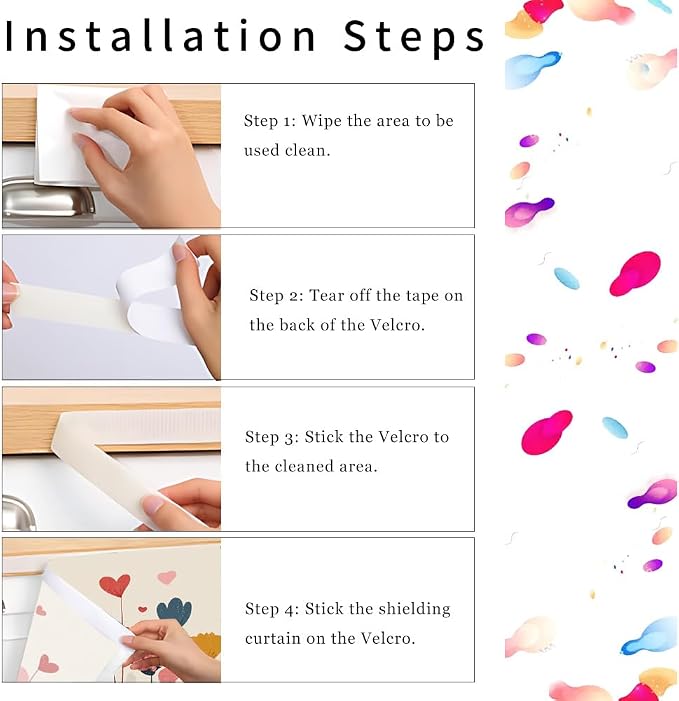 Installation Steps

Step 1: Wipe the area to be used clean.

Step 2: Tear off the tape on the back of the Velcro.

Step 3: Stick the Velcro to the cleaned area.

Step 4: Stick the shielding curtain on the Velcro.